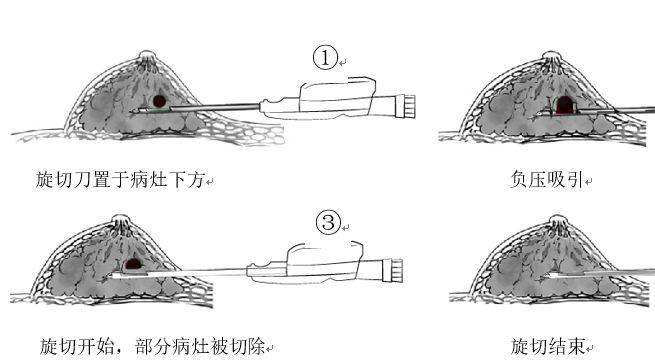 ①

旋切刀置于病灶下方

负压吸引

③

旋切开始，部分病灶被切除

旋切结束